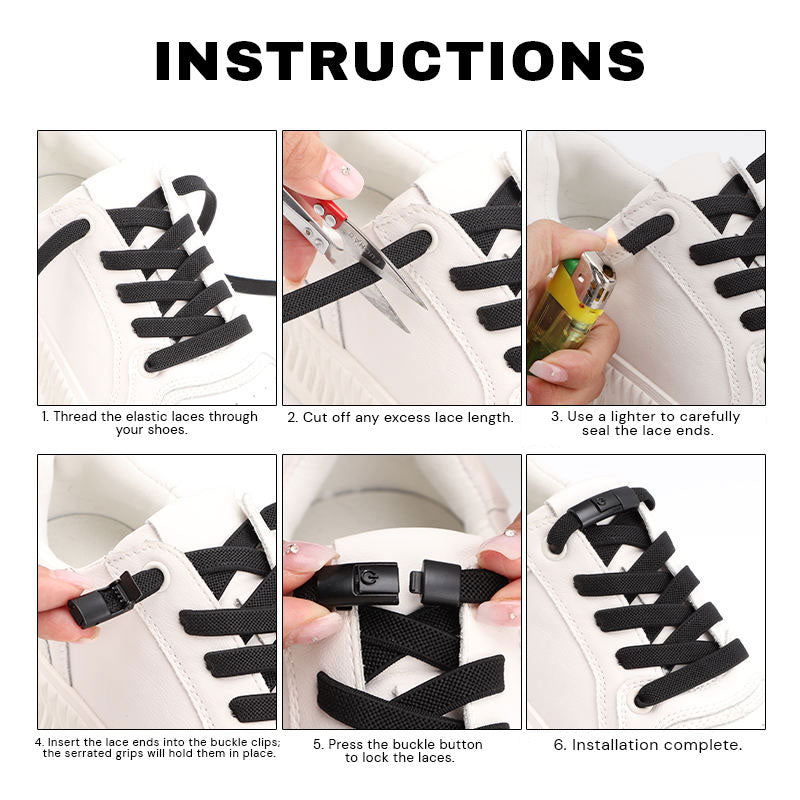 INSTRUCTIONS

1. Thread the elastic laces through your shoes.

2. Cut off any excess lace length.

3. Use a lighter to carefully seal the lace ends.

4. Insert the lace ends into the buckle clips; the serrated grips will hold them in place.

5. Press the buckle button to lock the laces.

6. Installation complete.