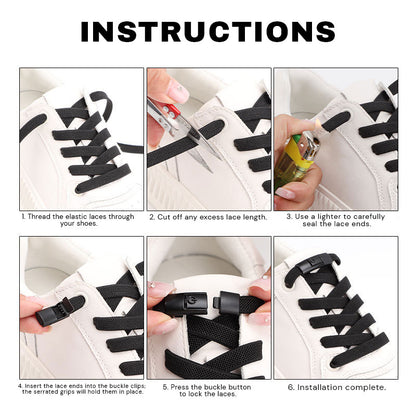 INSTRUCTIONS

1. Thread the elastic laces through your shoes.

2. Cut off any excess lace length.

3. Use a lighter to carefully seal the lace ends.

4. Insert the lace ends into the buckle clips; the serrated grips will hold them in place.

5. Press the buckle button to lock the laces.

6. Installation complete.